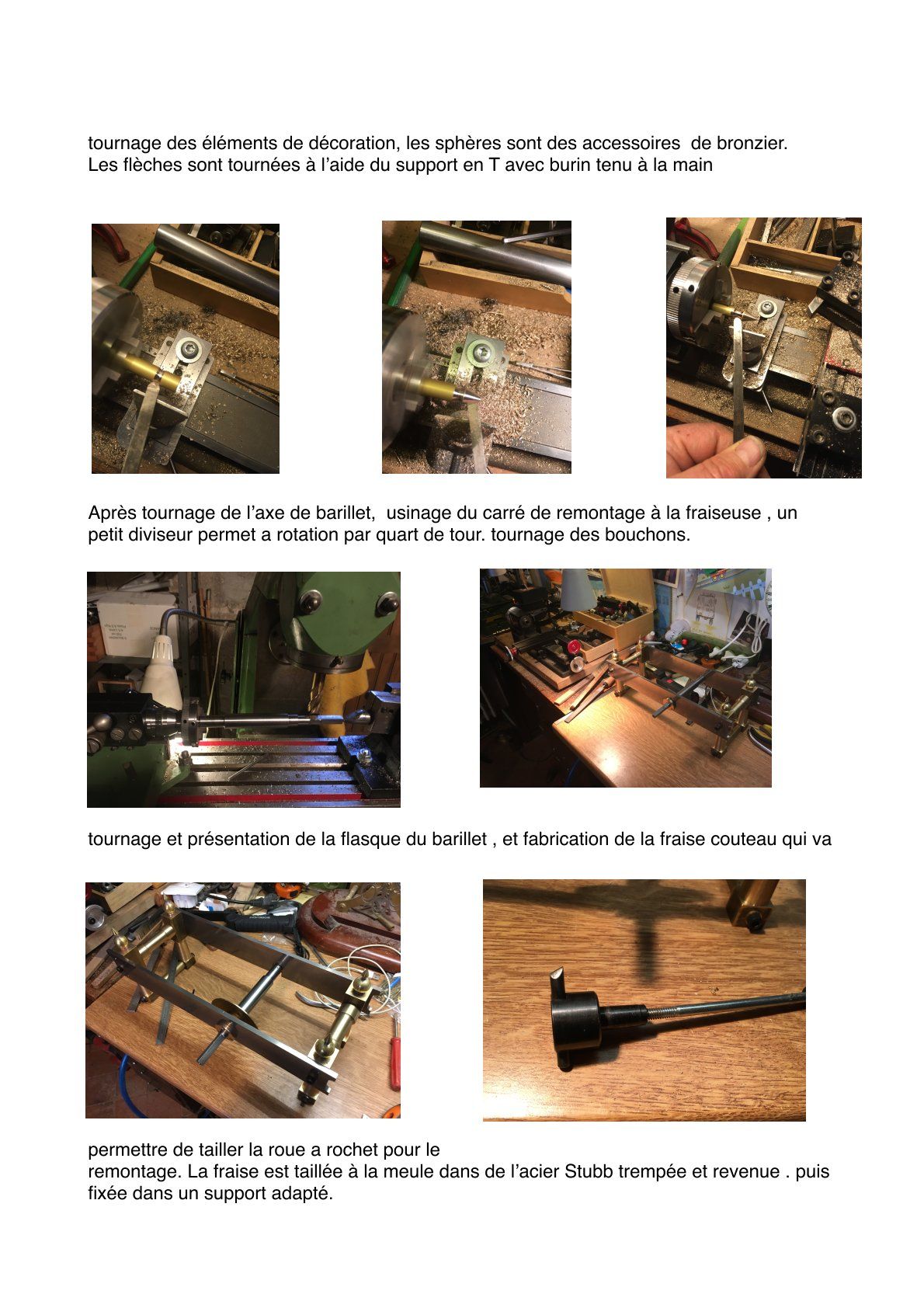 tournage des éléments de décoration, les sphères sont des accessoires de bronzier. Les flèches sont tournées à l'aide du support en T avec burin tenu à la main

Après tournage de l'axe de barillet, usinage du carré de remontage à la fraiseuse , un petit diviseur permet a rotation par quart de tour. tournage des bouchons.

tournage et présentation de la flasque du barillet , et fabrication de la fraise couteau qui va

permettre de tailler la roue a rochet pour le
remontage. La fraise est taillée à la meule dans de l'acier Stubb trempée et revenue . puis fixée dans un support adapté.