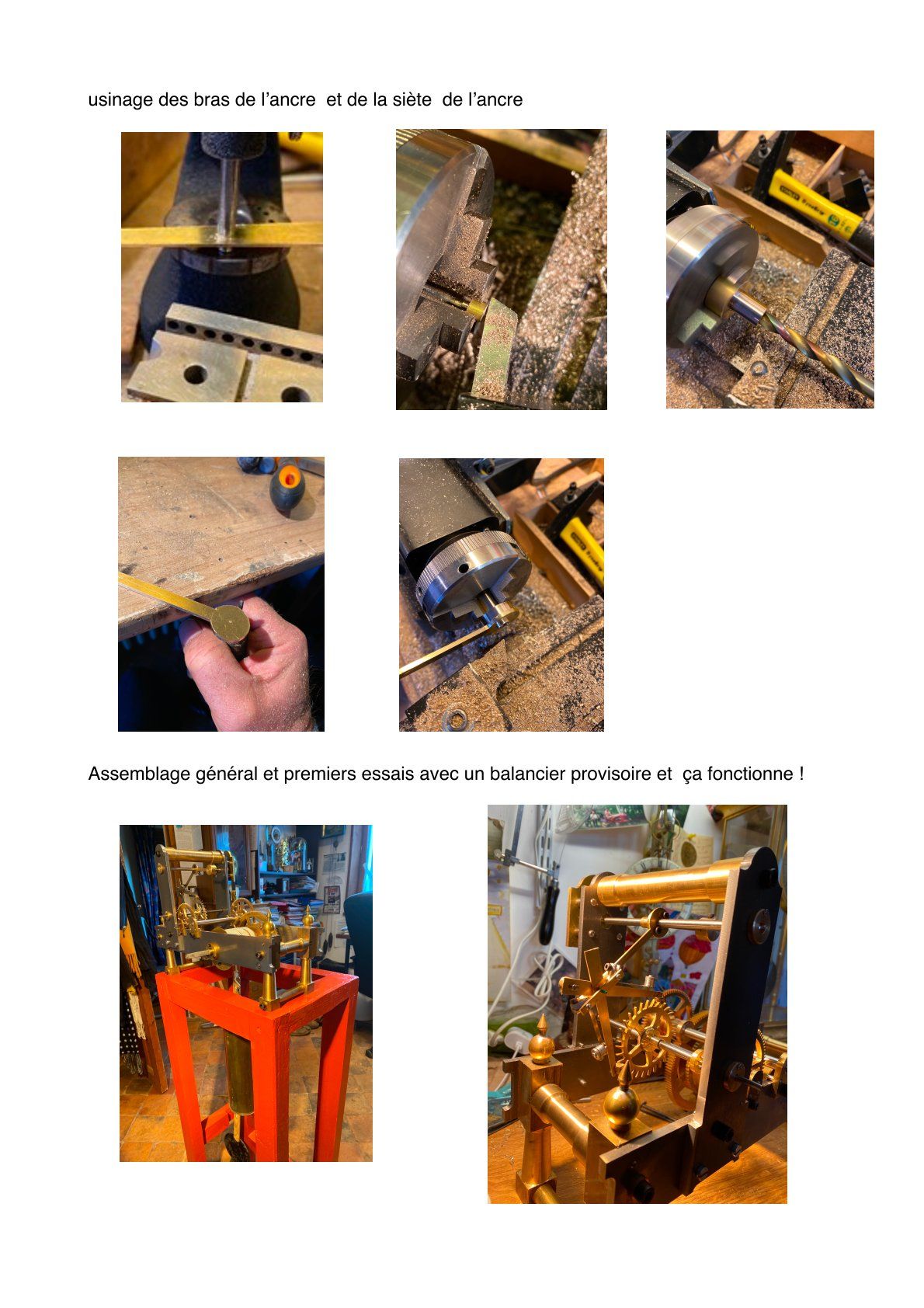 usinage des bras de l'ancre et de la siète de l'ancre

Assemblage général et premiers essais avec un balancier provisoire et ça fonctionne !